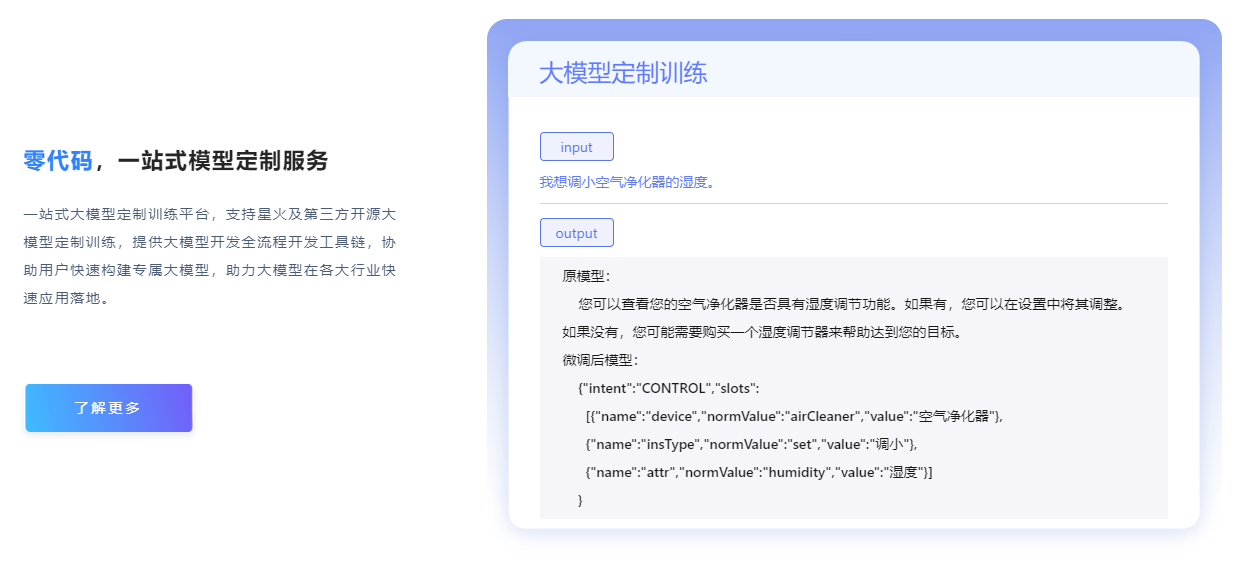 零代码，一站式模型定制服务

一站式大模型定制训练平台，支持星火及第三方开源大模型定制训练，提供大模型开发全流程开发工具链，协助用户快速构建专属大模型，助力大模型在各大行业快速应用落地。

了解更多

大模型定制训练

input

我想调小空气净化器的湿度。

output

原模型：

您可以查看您的空气净化器是否具有湿度调节功能。如果有，您可以在设置中将其调整。如果没有，您可能需要购买一个湿度调节器来帮助达到您的目标。

微调后模型：

{"intent":"CONTROL","slots":
[{"name":"device","normValue":"airCleaner","value":"空气净化器"},
{"name":"insType","normValue":"set","value":"调小"},
{"name":"attr","normValue":"humidity","value":"湿度"}]
}