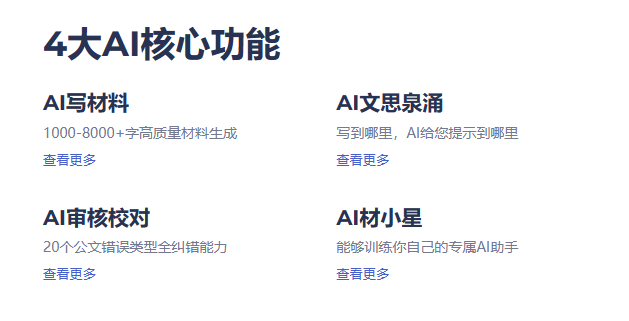 4大AI核心功能

AI写材料
1000-8000+字高质量材料生成
查看更多

AI文思泉涌
写到哪里，AI给您提示到哪里
查看更多

AI审核校对
20个公文错误类型全纠错能力
查看更多

AI材小星
能够训练你自己的专属AI助手
查看更多