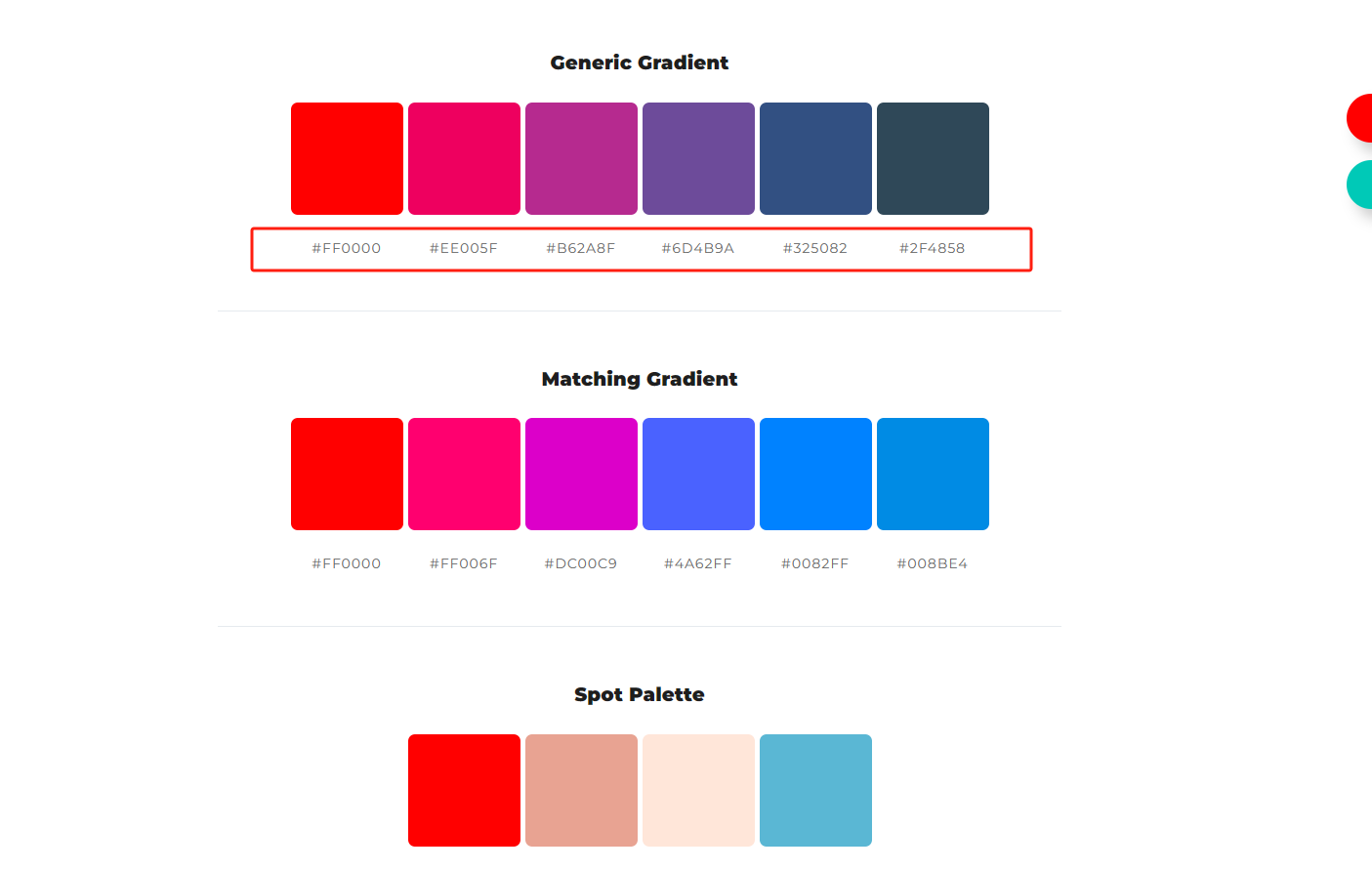 Generic Gradient

#FF0000 #EE005F #B62A8F #6D4B9A #325082 #2F4858

Matching Gradient

#FF0000 #FF006F #DC00C9 #4A62FF #0082FF #008BE4

Spot Palette