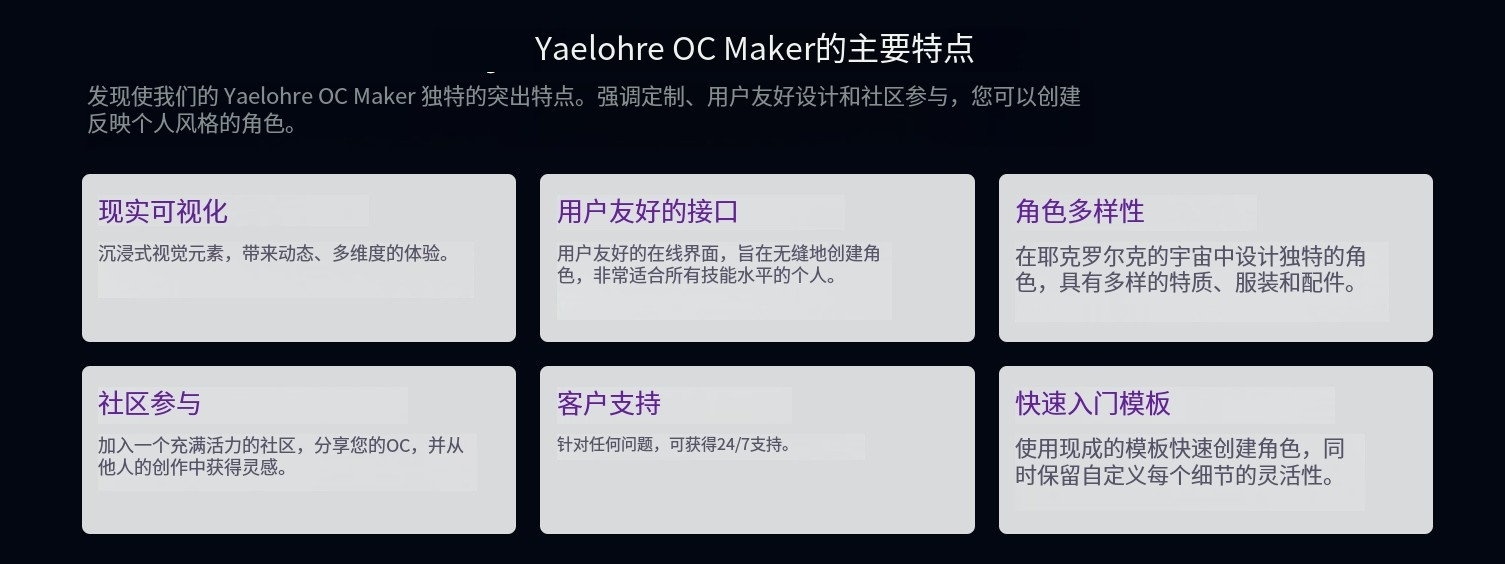 Yaelohre OC Maker的主要特点

发现使我们的 Yaelohre OC Maker 独特的突出特点。强调定制、用户友好设计和社区参与，您可以创建反映个人风格的角色。

现实可视化

沉浸式视觉元素，带来动态、多维度的体验。

用户友好的接口

用户友好的在线界面，旨在无缝地创建角色，非常适合所有技能水平的个人。

角色多样性

在耶克罗尔克的宇宙中设计独特的角色，具有多样的特质、服装和配件。

社区参与

加入一个充满活力的社区，分享您的OC，并从他人的创作中获得灵感。

客户支持

针对任何问题，可获得24/7支持。

快速入门模板

使用现成的模板快速创建角色，同时保留自定义每个细节的灵活性。